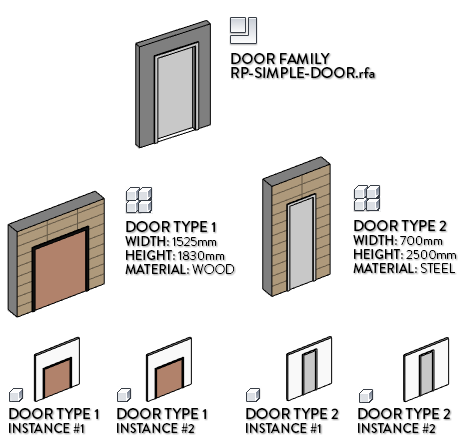 DOOR FAMILY
RP-SIMPLE-DOOR.rfa

DOOR TYPE 1
WIDTH: 1525mm
HEIGHT: 1830mm
MATERIAL: WOOD

DOOR TYPE 2
WIDTH: 700mm
HEIGHT: 2500mm
MATERIAL: STEEL

DOOR TYPE 1
INSTANCE #1

DOOR TYPE 1
INSTANCE #2

DOOR TYPE 2
INSTANCE #1

DOOR TYPE 2
INSTANCE #2