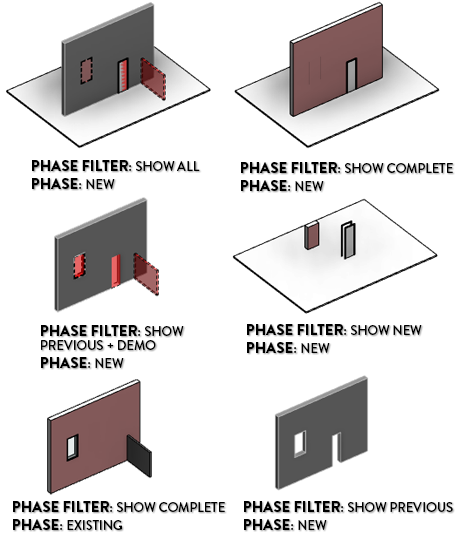 PHASE FILTER: SHOW ALL
PHASE: NEW

PHASE FILTER: SHOW COMPLETE
PHASE: NEW

PHASE FILTER: SHOW PREVIOUS + DEMO
PHASE: NEW

PHASE FILTER: SHOW NEW
PHASE: NEW

PHASE FILTER: SHOW COMPLETE
PHASE: EXISTING

PHASE FILTER: SHOW PREVIOUS
PHASE: NEW